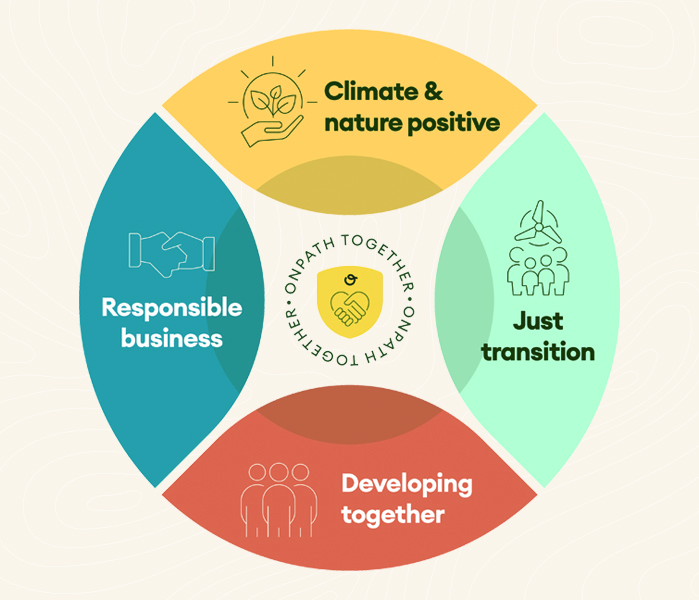 Climate & nature positive

Responsible business

ONPATH TOGETHER • ONPATH TOGETHER •

Just transition

Developing together