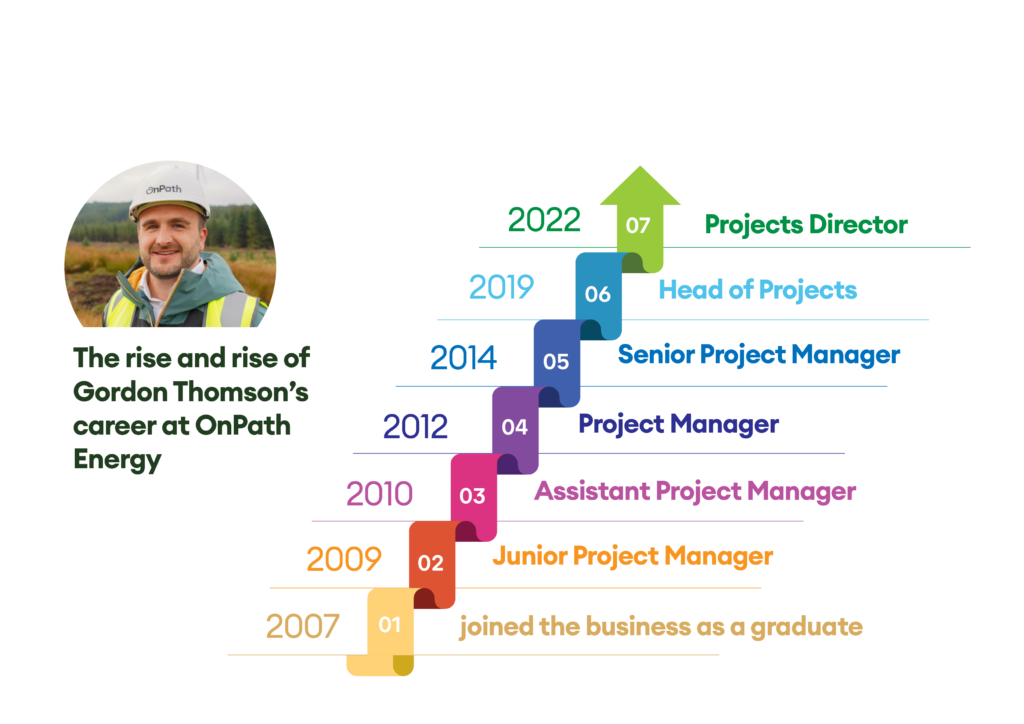 OnPath

The rise and rise of Gordon Thomson's career at OnPath Energy

2022 07 Projects Director

2019 06 Head of Projects

2014 05 Senior Project Manager

2012 04 Project Manager

2010 03 Assistant Project Manager

2009 02 Junior Project Manager

2007 01 joined the business as a graduate